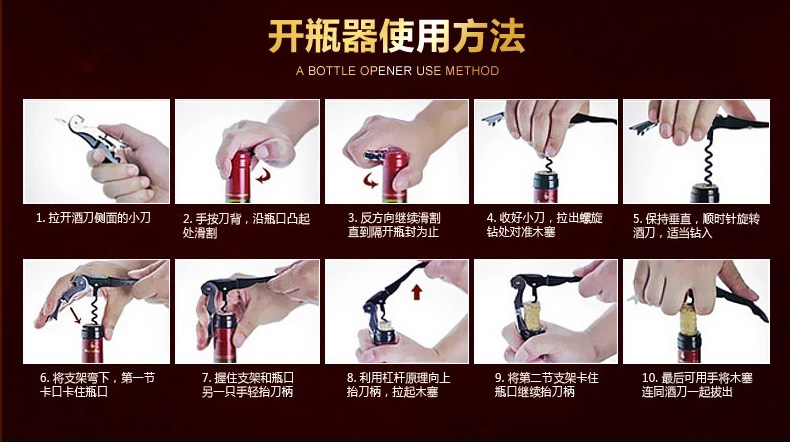 开瓶器使用方法

A BOTTLE OPENER USE METHOD

1. 拉开酒刀侧面的小刀

2. 手按刀背，沿瓶口凸起处滑割

3. 反方向继续滑割直到隔开瓶封为止

4. 收好小刀，拉出螺旋钻处对准木塞

5. 保持垂直，顺时针旋转酒刀，适当钻入

6. 将支架弯下，第一节卡口卡住瓶口

7. 握住支架和瓶口另一只手轻抬刀柄

8. 利用杠杆原理向上抬刀柄，拉起木塞

9. 将第二节支架卡住瓶口继续抬刀柄

10. 最后可用手将木塞连同酒刀一起拔出