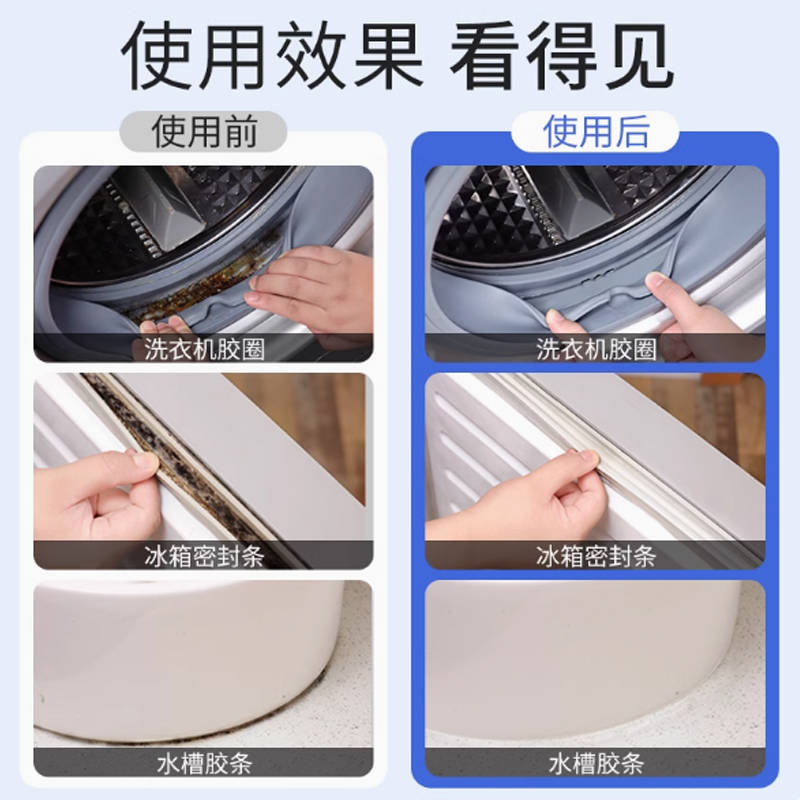 使用效果 看得见

使用前

洗衣机胶圈

冰箱密封条

水槽胶条

使用后

洗衣机胶圈

冰箱密封条

水槽胶条