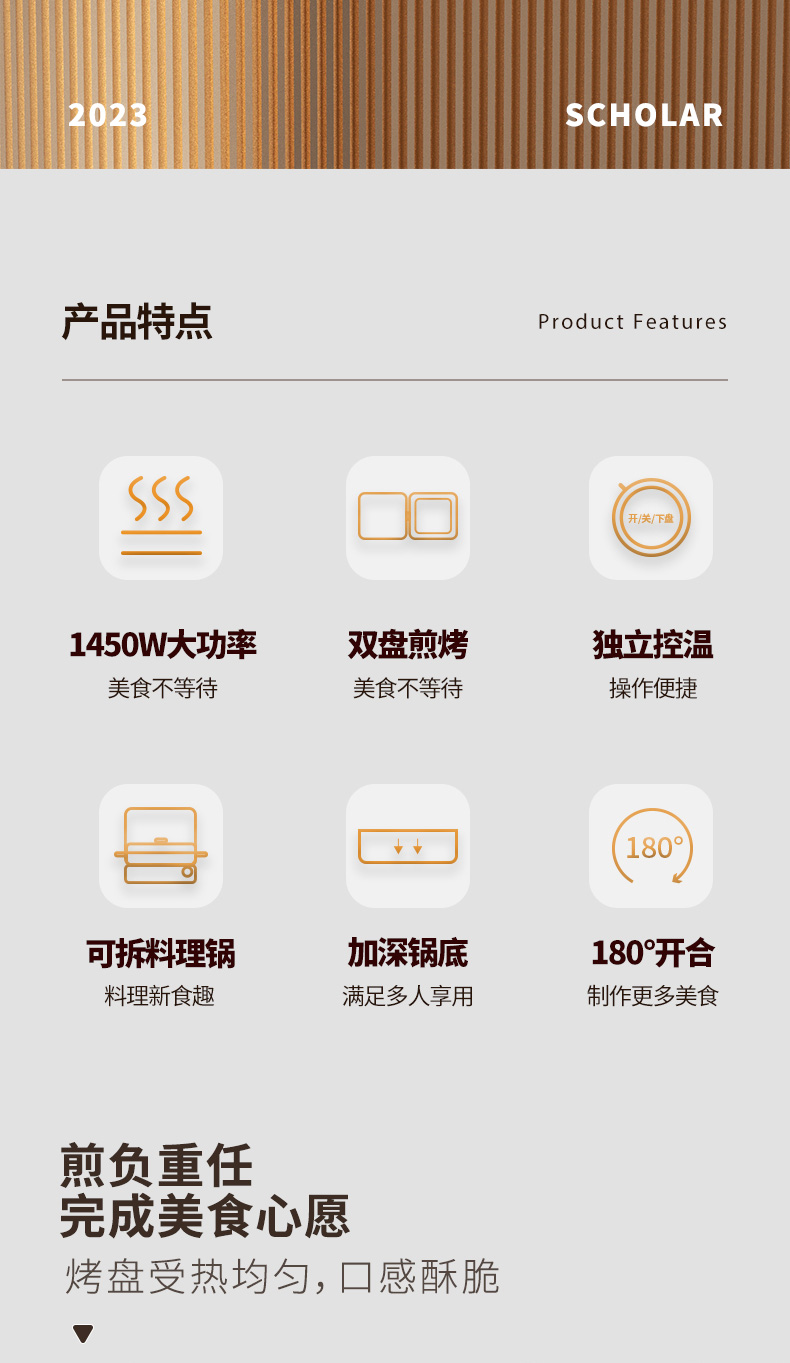 2023

SCHOLAR

产品特点

Product Features

开/关/下盘

1450W大功率
美食不等待

双盘煎烤
美食不等待

独立控温
操作便捷

180°

可拆料理锅
料理新食趣

加深锅底
满足多人享用

180°开合
制作更多美食

煎负重任
完成美食心愿

烤盘受热均匀,口感酥脆