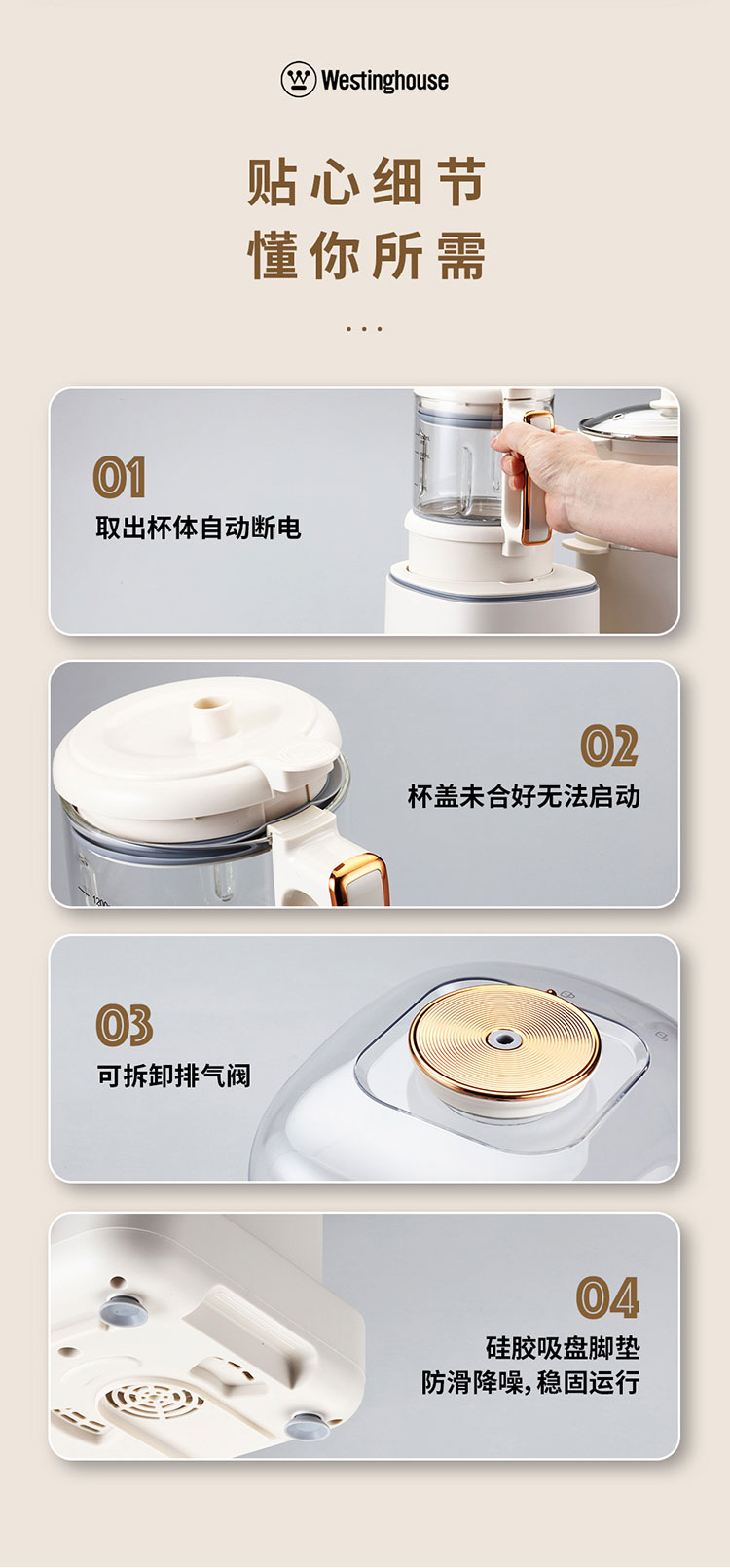 Westinghouse

贴心细节
懂你所需

...

01
取出杯体自动断电

02
杯盖未合好无法启动

03
可拆卸排气阀

04
硅胶吸盘脚垫
防滑降噪,稳固运行