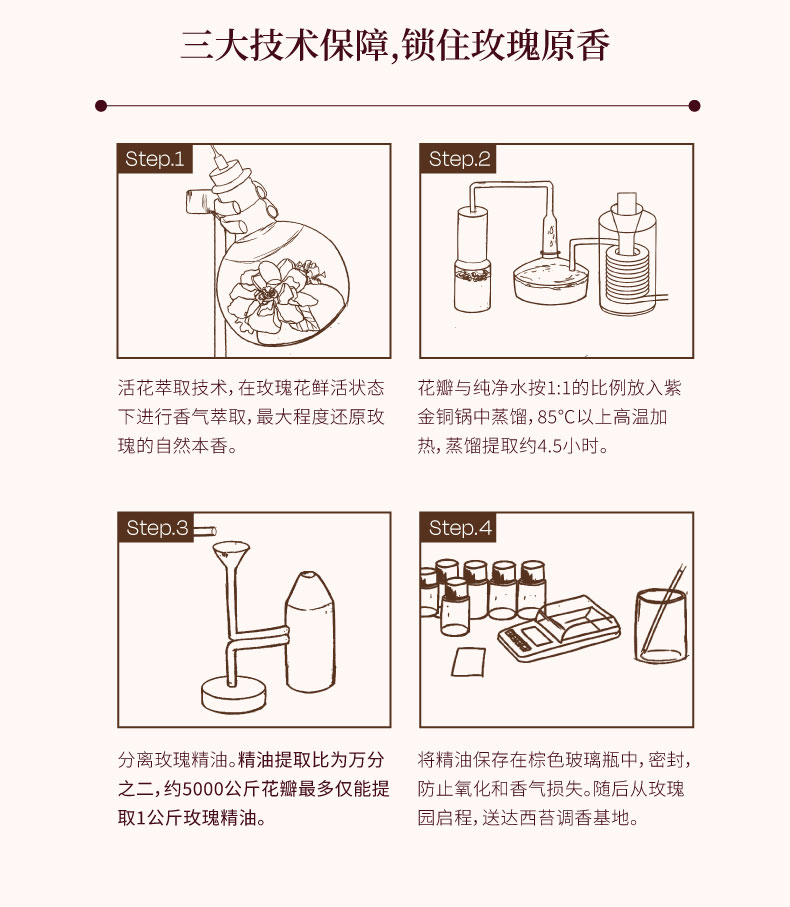 三大技术保障,锁住玫瑰原香

Step.1

活花萃取技术,在玫瑰花鲜活状态下进行香气萃取,最大程度还原玫瑰的自然本香。

Step.2

花瓣与纯净水按1:1的比例放入紫金铜锅中蒸馏,85°C以上高温加热,蒸馏提取约4.5小时。

Step.3

分离玫瑰精油。精油提取比为万分之二,约5000公斤花瓣最多仅能提取1公斤玫瑰精油。

Step.4

将精油保存在棕色玻璃瓶中,密封,防止氧化和香气损失。随后从玫瑰园启程,送达西苔调香基地。