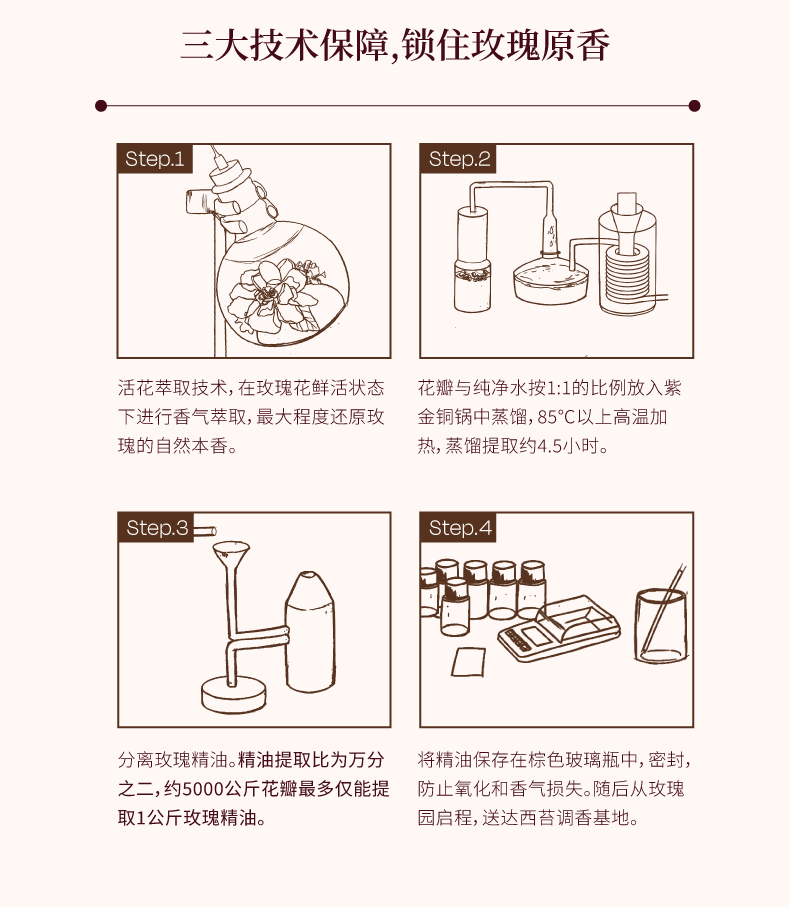 三大技术保障,锁住玫瑰原香

Step.1

活花萃取技术,在玫瑰花鲜活状态下进行香气萃取,最大程度还原玫瑰的自然本香。

Step.2

花瓣与纯净水按1:1的比例放入紫金铜锅中蒸馏,85°C以上高温加热,蒸馏提取约4.5小时。

Step.3

分离玫瑰精油。精油提取比为万分之二,约5000公斤花瓣最多仅能提取1公斤玫瑰精油。

Step.4

将精油保存在棕色玻璃瓶中,密封,防止氧化和香气损失。随后从玫瑰园启程,送达西苔调香基地。