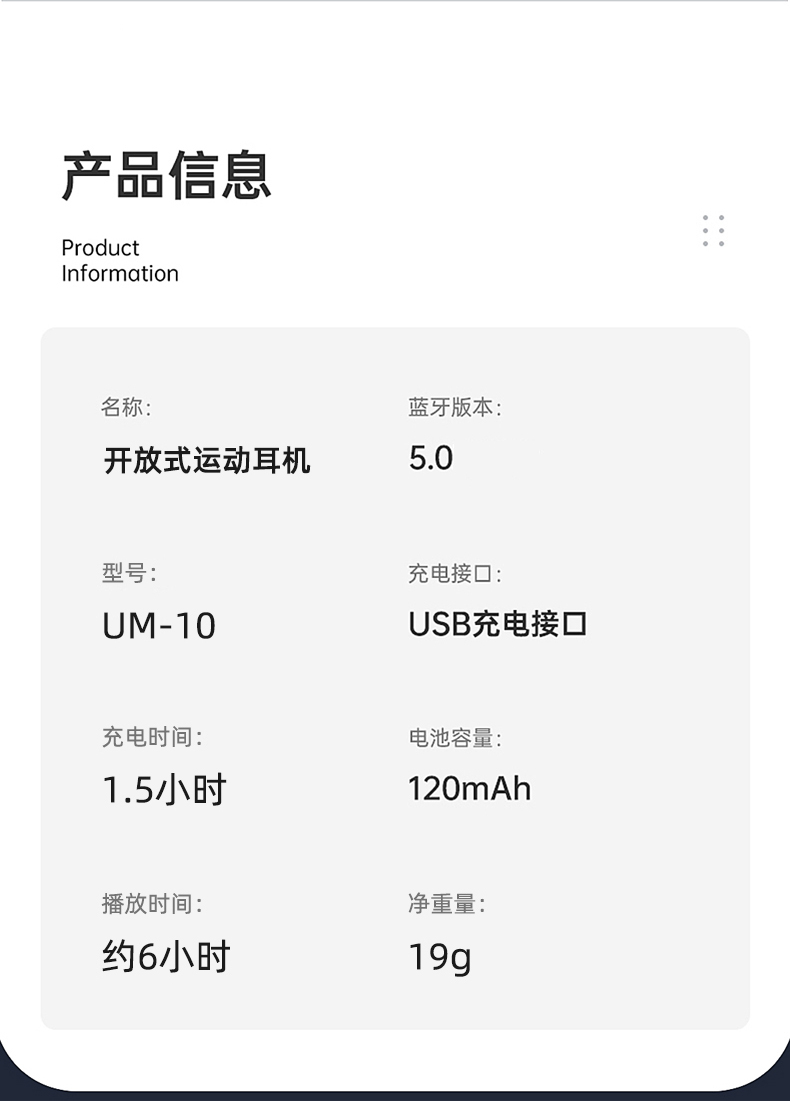 产品信息

Product
Information

名称:
开放式运动耳机

型号:
UM-10

充电时间:
1.5小时

播放时间:
约6小时

蓝牙版本:
5.0

充电接口:
USB充电接口

电池容量:
120mAh

净重量:
19g