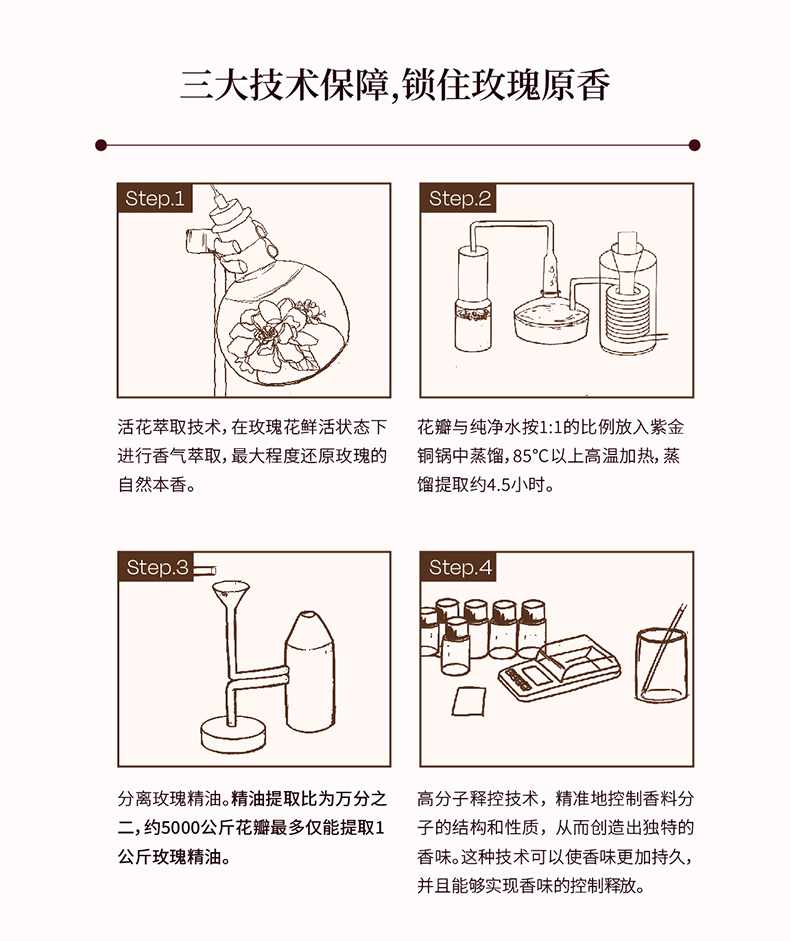 三大技术保障,锁住玫瑰原香

Step.1

活花萃取技术,在玫瑰花鲜活状态下进行香气萃取,最大程度还原玫瑰的自然本香。

Step.2

花瓣与纯净水按1:1的比例放入紫金铜锅中蒸馏,85°C以上高温加热,蒸馏提取约4.5小时。

Step.3

分离玫瑰精油。精油提取比为万分之二,约5000公斤花瓣最多仅能提取1公斤玫瑰精油。

Step.4

高分子释控技术，精准地控制香料分子的结构和性质，从而创造出独特的香味。这种技术可以使香味更加持久，并且能够实现香味的控制释放。